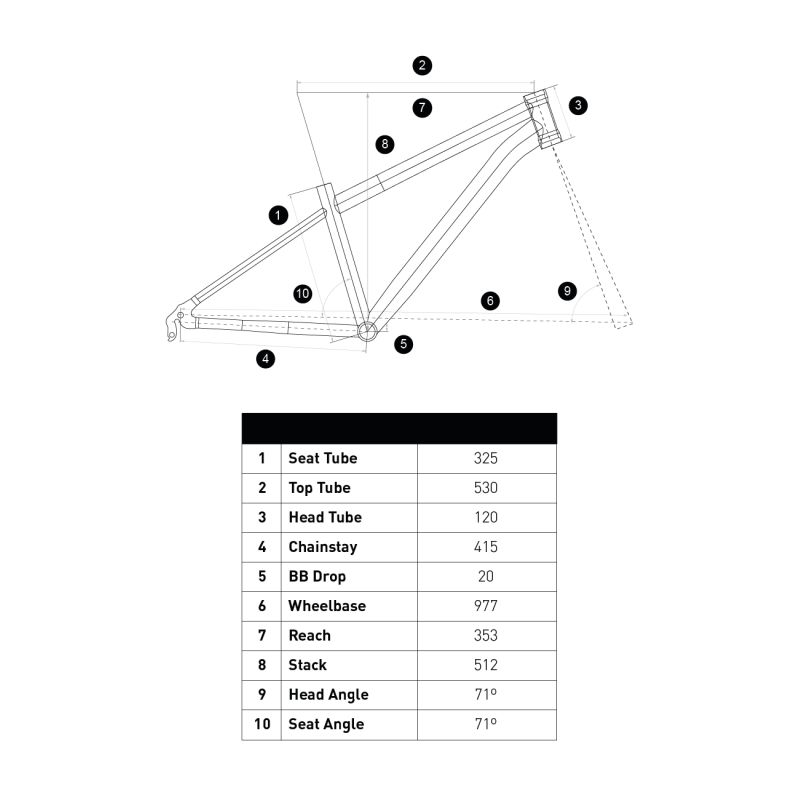 2
7
3
8
1
10
6
9
5
4

| | | |
|---|---|---|
| 1 | Seat Tube | 325 |
| 2 | Top Tube | 530 |
| 3 | Head Tube | 120 |
| 4 | Chainstay | 415 |
| 5 | BB Drop | 20 |
| 6 | Wheelbase | 977 |
| 7 | Reach | 353 |
| 8 | Stack | 512 |
| 9 | Head Angle | 71º |
| 10 | Seat Angle | 71º |