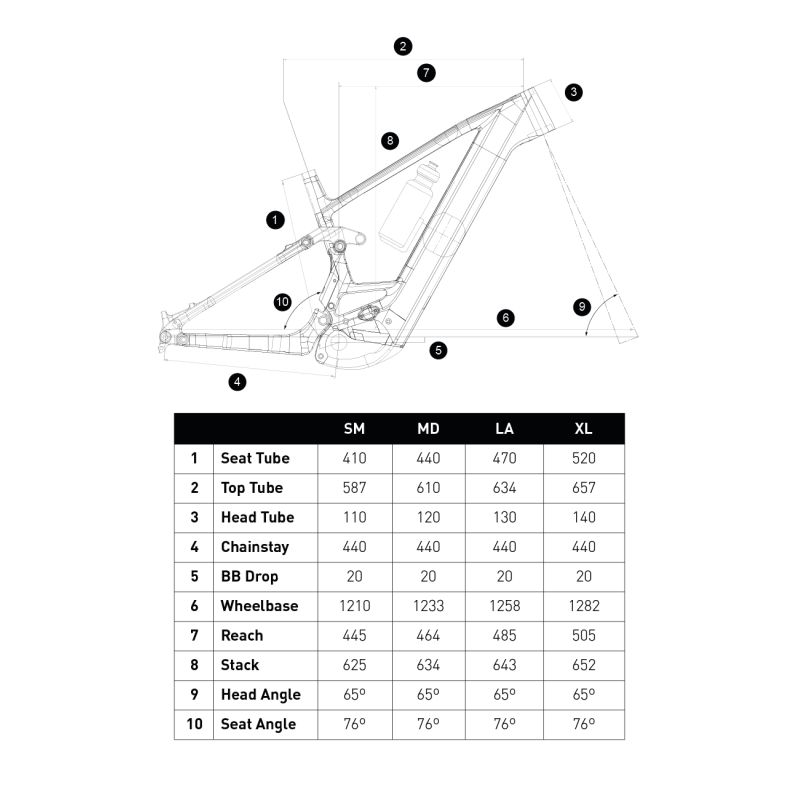 2
7
3
8
1
10
6
9
5
4

| | | SM | MD | LA | XL |
|---|---|---|---|---|---|
| 1 | Seat Tube | 410 | 440 | 470 | 520 |
| 2 | Top Tube | 587 | 610 | 634 | 657 |
| 3 | Head Tube | 110 | 120 | 130 | 140 |
| 4 | Chainstay | 440 | 440 | 440 | 440 |
| 5 | BB Drop | 20 | 20 | 20 | 20 |
| 6 | Wheelbase | 1210 | 1233 | 1258 | 1282 |
| 7 | Reach | 445 | 464 | 485 | 505 |
| 8 | Stack | 625 | 634 | 643 | 652 |
| 9 | Head Angle | 65º | 65º | 65º | 65º |
| 10 | Seat Angle | 76º | 76º | 76º | 76º |