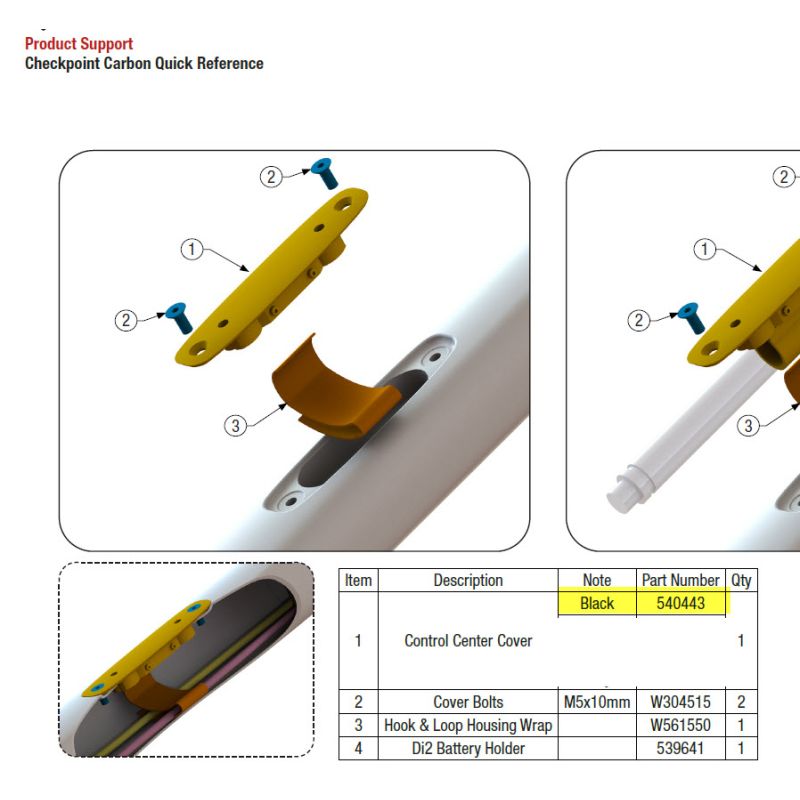 Product Support
Checkpoint Carbon Quick Reference

2
1
2
3

2
1
2
3

| Item | Description | Note | Part Number | Qty |
|---|---|---|---|---|
| 1 | Control Center Cover | Black | 540443 | 1 |
| 2 | Cover Bolts | M5x10mm | W304515 | 2 |
| 3 | Hook & Loop Housing Wrap | | W561550 | 1 |
| 4 | Di2 Battery Holder | | 539641 | 1 |