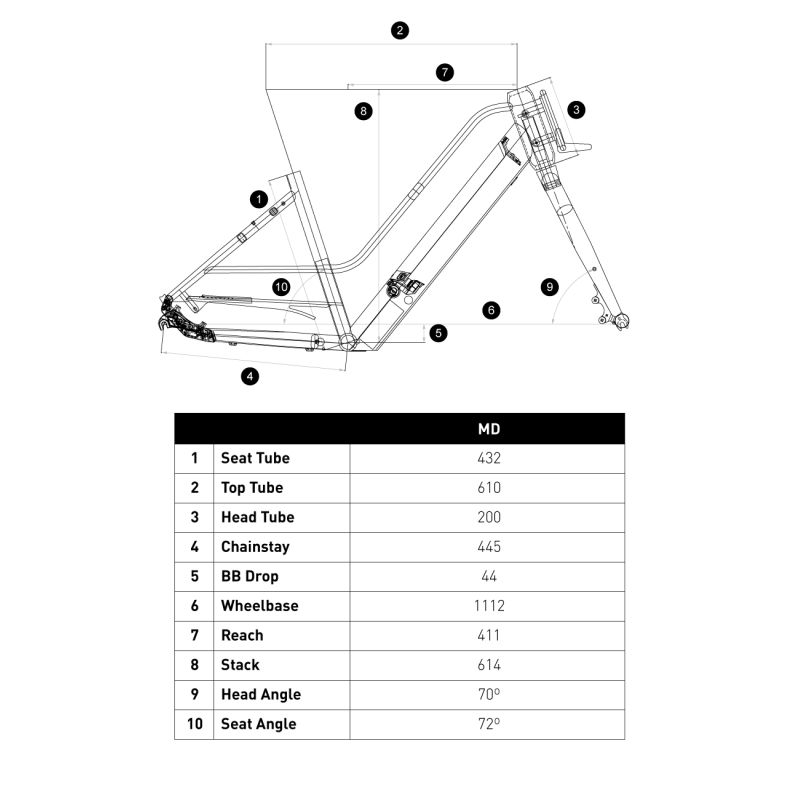 2
7
8
3
1
10
9
6
5
4

| | | MD |
|---|---|---|
| 1 | Seat Tube | 432 |
| 2 | Top Tube | 610 |
| 3 | Head Tube | 200 |
| 4 | Chainstay | 445 |
| 5 | BB Drop | 44 |
| 6 | Wheelbase | 1112 |
| 7 | Reach | 411 |
| 8 | Stack | 614 |
| 9 | Head Angle | 70º |
| 10 | Seat Angle | 72º |