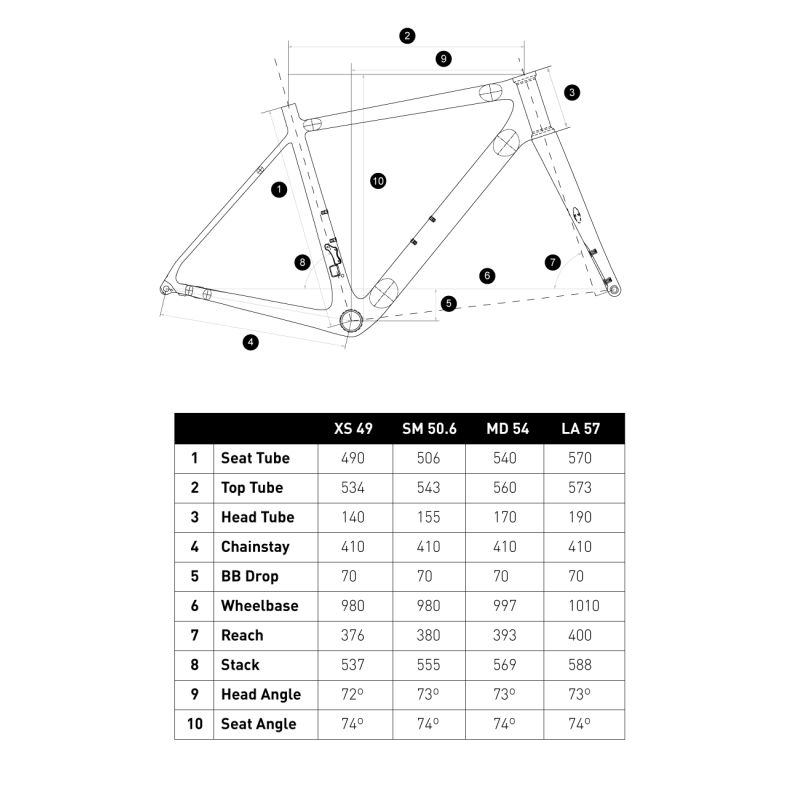 2
9
3
1
10
8
6
7
5
4

| | | XS 49 | SM 50.6 | MD 54 | LA 57 |
|---|---|---|---|---|---|
| 1 | Seat Tube | 490 | 506 | 540 | 570 |
| 2 | Top Tube | 534 | 543 | 560 | 573 |
| 3 | Head Tube | 140 | 155 | 170 | 190 |
| 4 | Chainstay | 410 | 410 | 410 | 410 |
| 5 | BB Drop | 70 | 70 | 70 | 70 |
| 6 | Wheelbase | 980 | 980 | 997 | 1010 |
| 7 | Reach | 376 | 380 | 393 | 400 |
| 8 | Stack | 537 | 555 | 569 | 588 |
| 9 | Head Angle | 72º | 73º | 73º | 73º |
| 10 | Seat Angle | 74º | 74º | 74º | 74º |