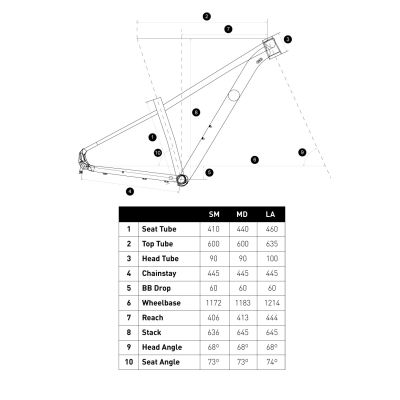 2
7
3
6
1
10
8
9
5
4

|  |  | SM | MD | LA |
|---|---|---|---|---|
| 1 | Seat Tube | 410 | 440 | 460 |
| 2 | Top Tube | 600 | 600 | 635 |
| 3 | Head Tube | 90 | 90 | 100 |
| 4 | Chainstay | 445 | 445 | 445 |
| 5 | BB Drop | 60 | 60 | 60 |
| 6 | Wheelbase | 1172 | 1183 | 1214 |
| 7 | Reach | 406 | 413 | 444 |
| 8 | Stack | 636 | 645 | 645 |
| 9 | Head Angle | 68° | 68° | 68° |
| 10 | Seat Angle | 73° | 73° | 74° |