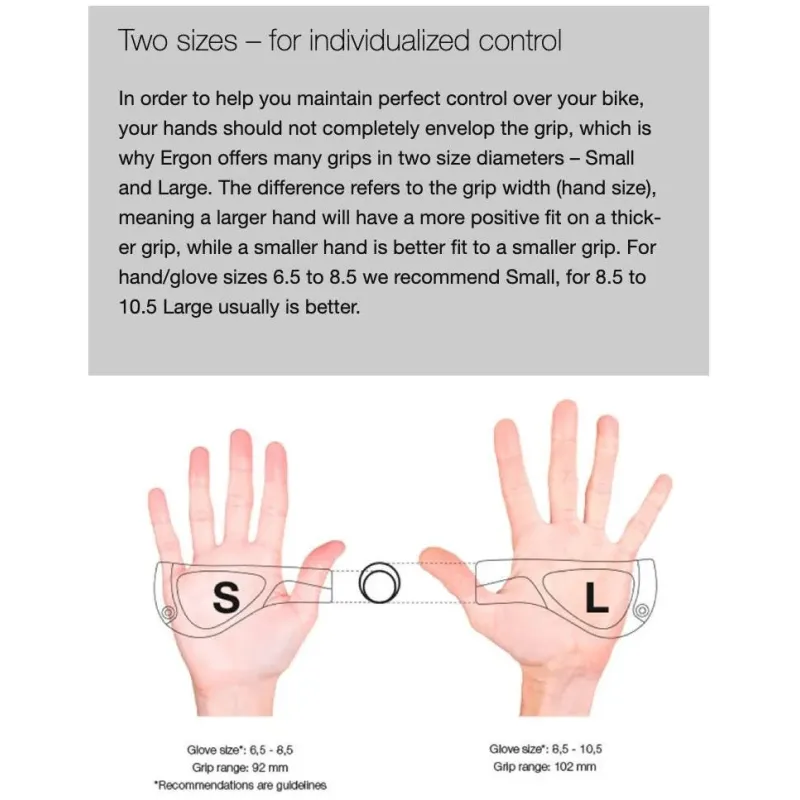 Two sizes – for individualized control

In order to help you maintain perfect control over your bike, your hands should not completely envelop the grip, which is why Ergon offers many grips in two size diameters – Small and Large. The difference refers to the grip width (hand size), meaning a larger hand will have a more positive fit on a thicker grip, while a smaller hand is better fit to a smaller grip. For hand/glove sizes 6.5 to 8.5 we recommend Small, for 8.5 to 10.5 Large usually is better.

S

L

Glove size*: 6,5 - 8,5
Grip range: 92 mm
*Recommendations are guidelines

Glove size*: 8,5 - 10,5
Grip range: 102 mm