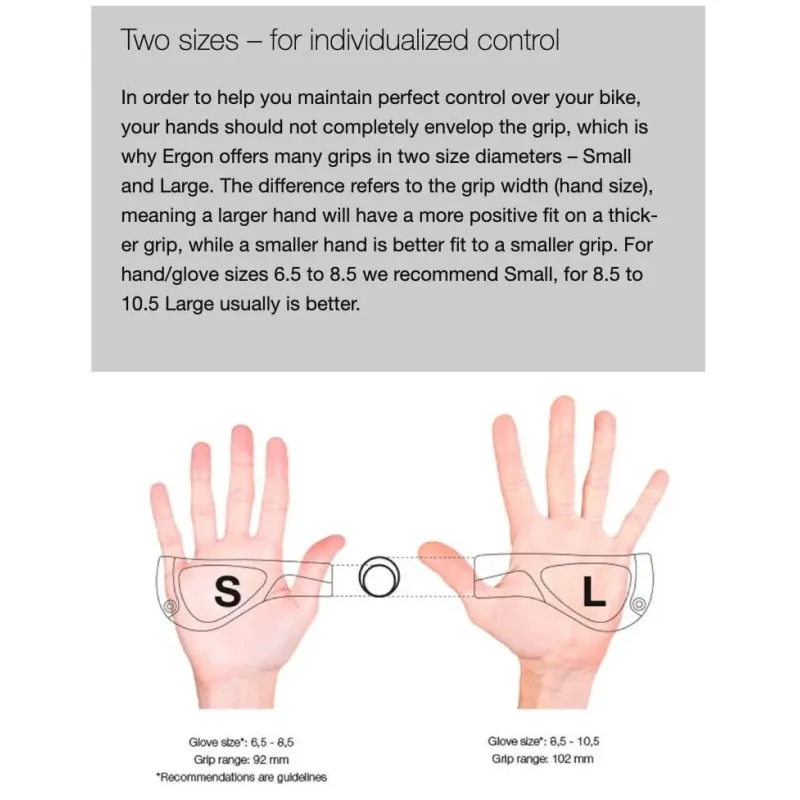 Two sizes – for individualized control

In order to help you maintain perfect control over your bike, your hands should not completely envelop the grip, which is why Ergon offers many grips in two size diameters – Small and Large. The difference refers to the grip width (hand size), meaning a larger hand will have a more positive fit on a thicker grip, while a smaller hand is better fit to a smaller grip. For hand/glove sizes 6.5 to 8.5 we recommend Small, for 8.5 to 10.5 Large usually is better.

S

L

Glove size*: 6,5 - 8,5
Grip range: 92 mm
*Recommendations are guidelines

Glove size*: 8,5 - 10,5
Grip range: 102 mm