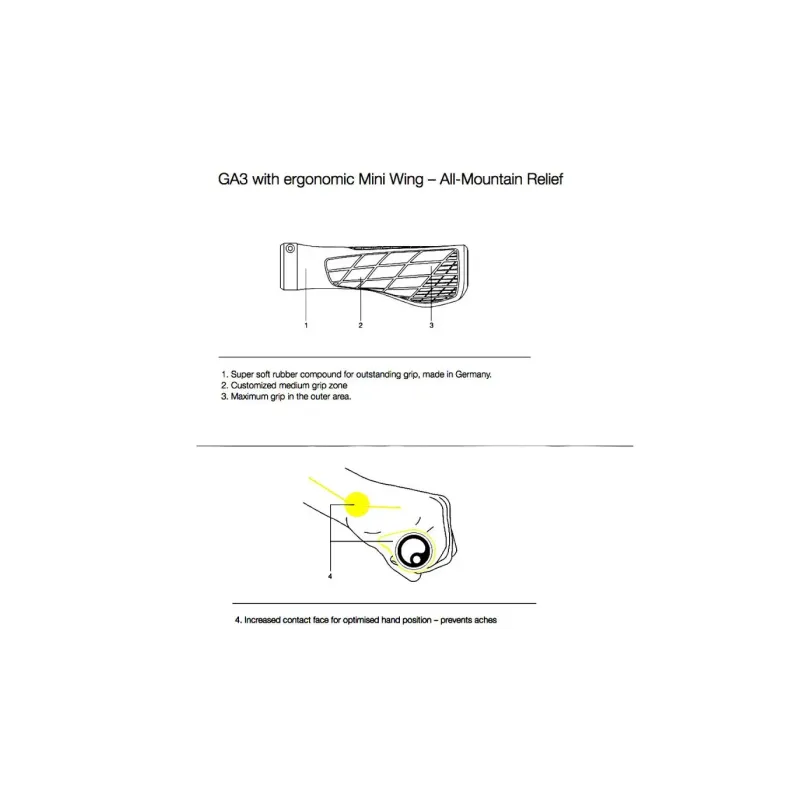 GA3 with ergonomic Mini Wing – All-Mountain Relief

1
2
3

1. Super soft rubber compound for outstanding grip, made in Germany.
2. Customized medium grip zone
3. Maximum grip in the outer area.

4

4. Increased contact face for optimised hand position – prevents aches